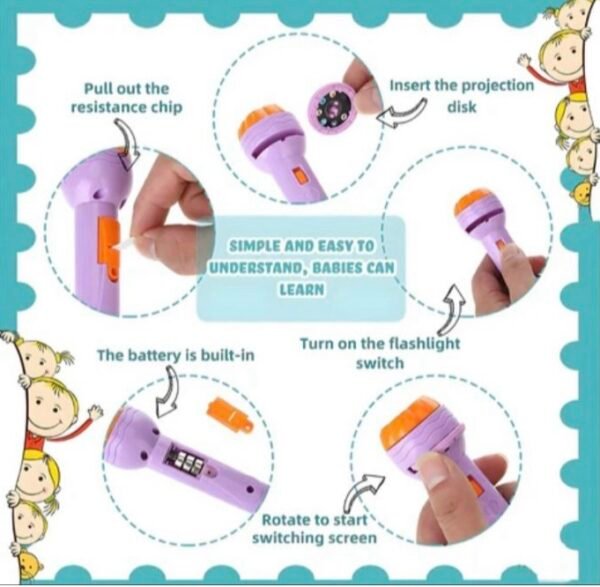 Pull out the resistance chip

Insert the projection disk

SIMPLE AND EASY TO UNDERSTAND, BABIES CAN LEARN

The battery is built-in

Turn on the flashlight switch

Rotate to start switching screen